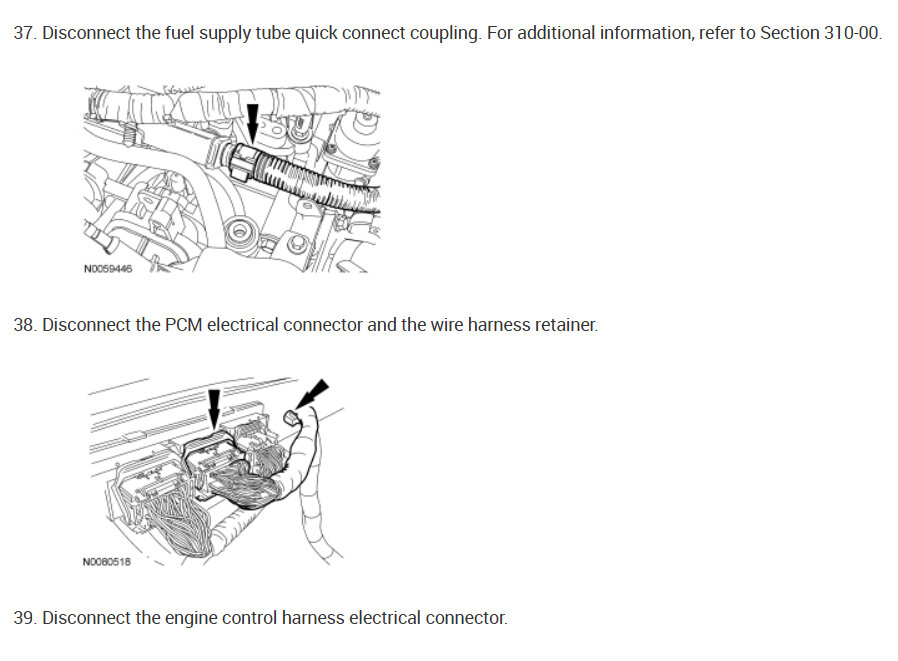 37. Disconnect the fuel supply tube quick connect coupling. For additional information, refer to Section 310-00.

N0059446

38. Disconnect the PCM electrical connector and the wire harness retainer.

N0080518

39. Disconnect the engine control harness electrical connector.