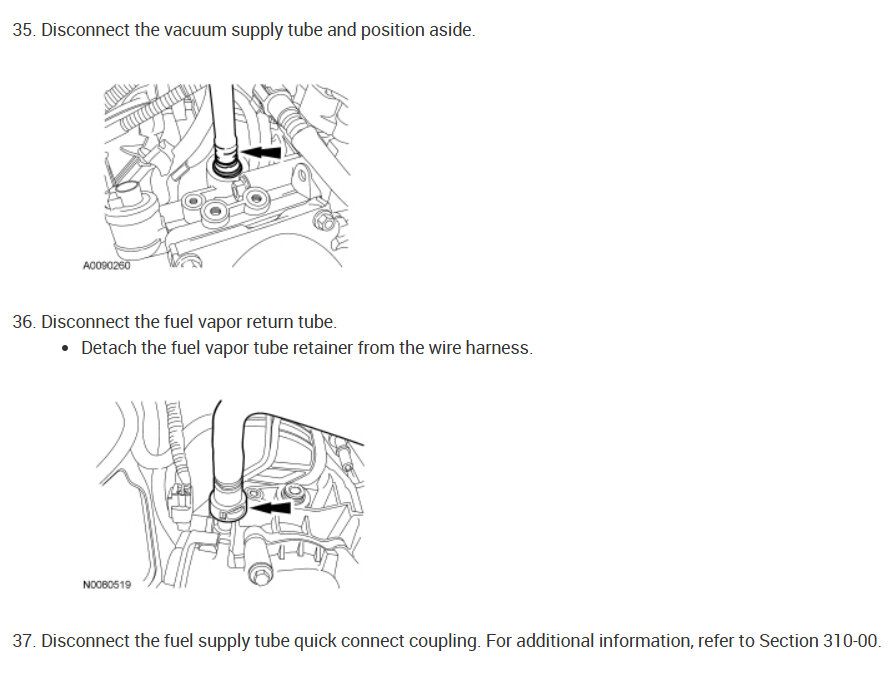 35. Disconnect the vacuum supply tube and position aside.

A0090260

36. Disconnect the fuel vapor return tube.

• Detach the fuel vapor tube retainer from the wire harness.

N0080519

37. Disconnect the fuel supply tube quick connect coupling. For additional information, refer to Section 310-00.