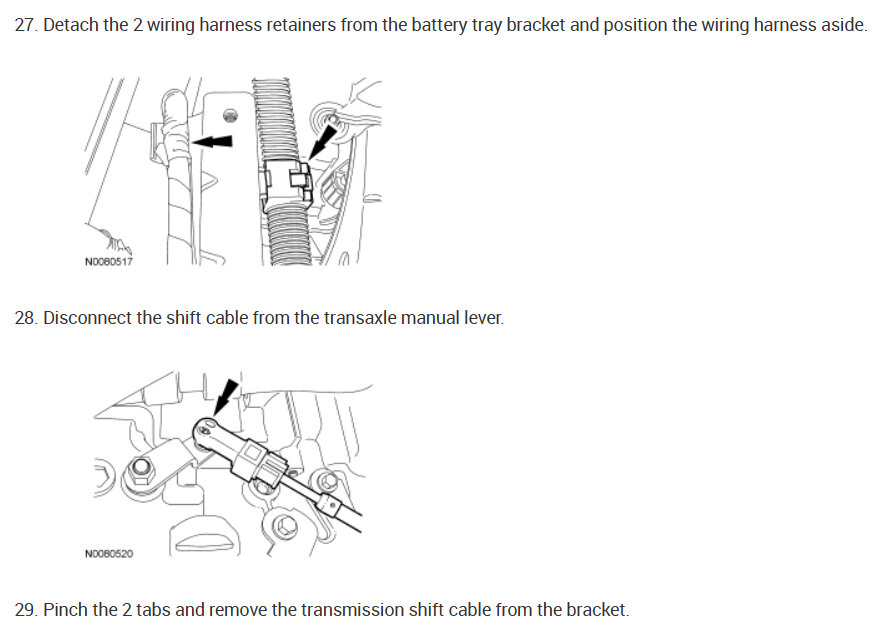 27. Detach the 2 wiring harness retainers from the battery tray bracket and position the wiring harness aside.

N0080517

28. Disconnect the shift cable from the transaxle manual lever.

N0080520

29. Pinch the 2 tabs and remove the transmission shift cable from the bracket.