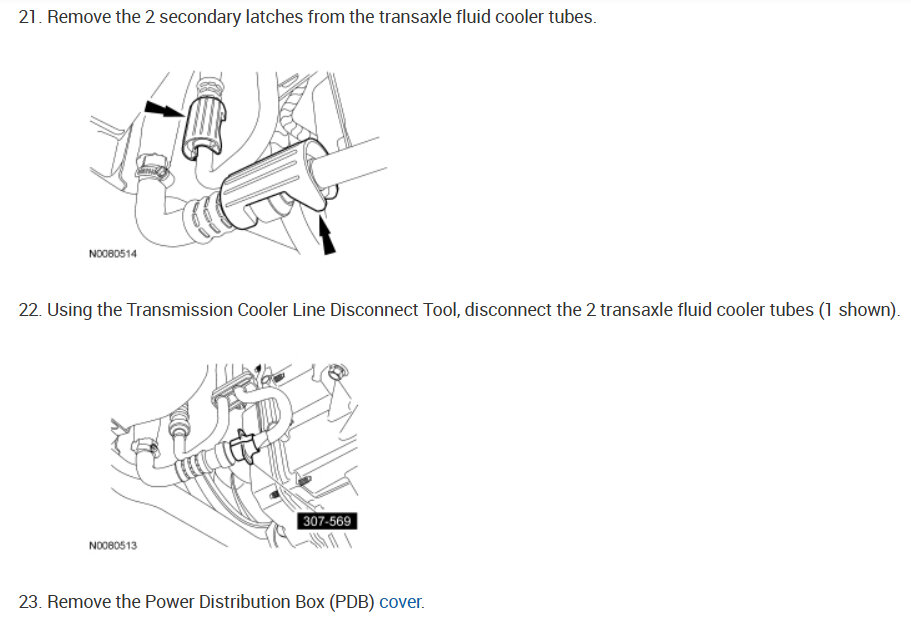 21. Remove the 2 secondary latches from the transaxle fluid cooler tubes.

N0080514

22. Using the Transmission Cooler Line Disconnect Tool, disconnect the 2 transaxle fluid cooler tubes (1 shown).

307-569

N0080513

23. Remove the Power Distribution Box (PDB) cover.