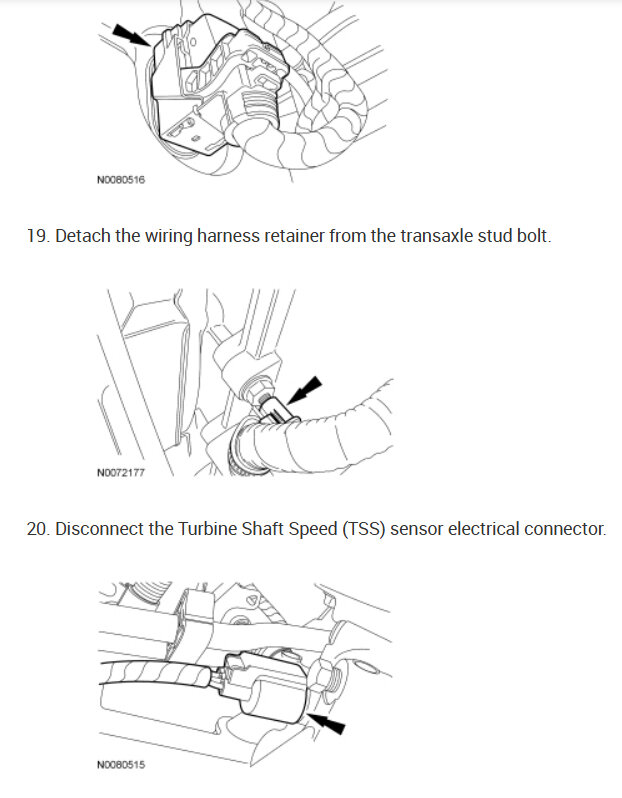 N0080516

19. Detach the wiring harness retainer from the transaxle stud bolt.

N0072177

20. Disconnect the Turbine Shaft Speed (TSS) sensor electrical connector.

N0080515