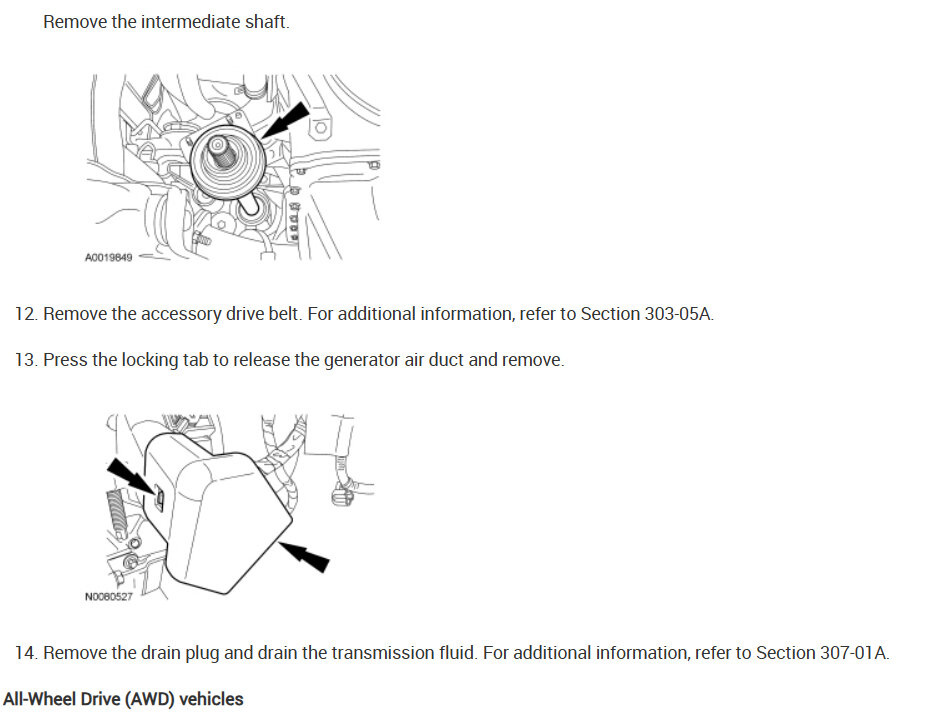 Remove the intermediate shaft.

A0019849

12. Remove the accessory drive belt. For additional information, refer to Section 303-05A.

13. Press the locking tab to release the generator air duct and remove.

N0080527

14. Remove the drain plug and drain the transmission fluid. For additional information, refer to Section 307-01A.

All-Wheel Drive (AWD) vehicles