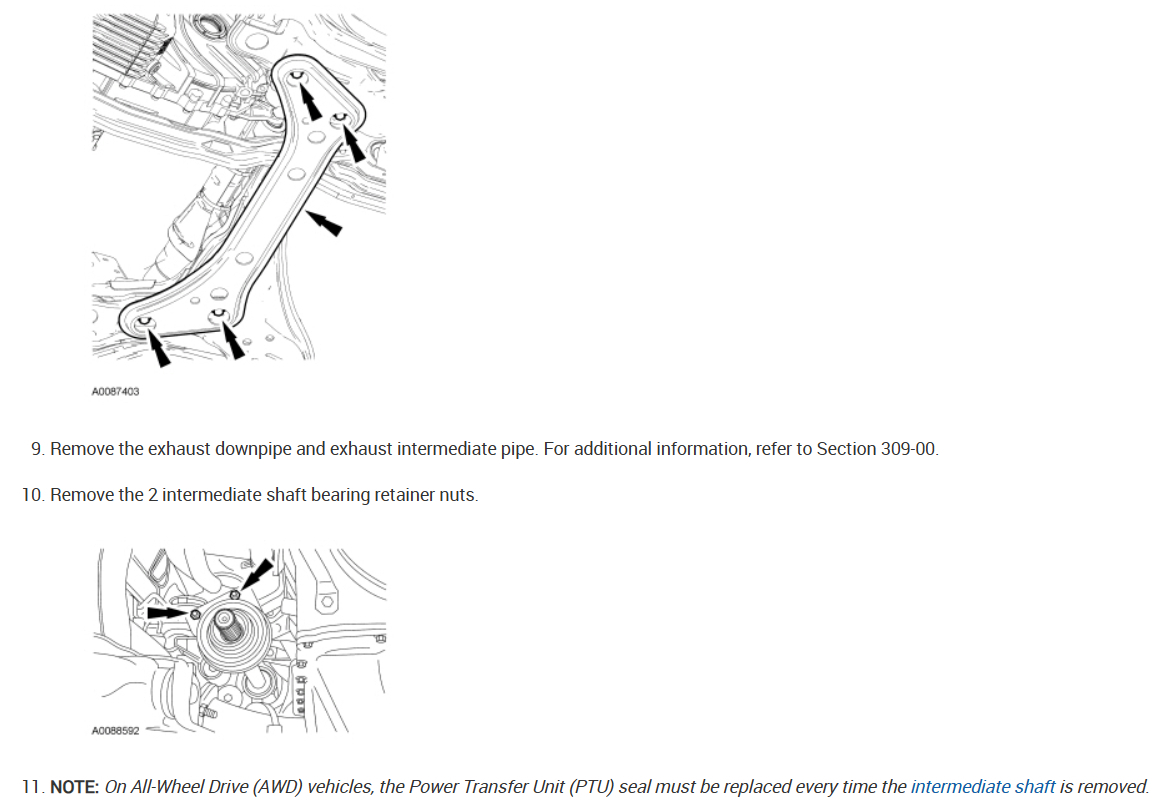 A0087403

9. Remove the exhaust downpipe and exhaust intermediate pipe. For additional information, refer to Section 309-00.

10. Remove the 2 intermediate shaft bearing retainer nuts.

A0088592

11. NOTE: On All-Wheel Drive (AWD) vehicles, the Power Transfer Unit (PTU) seal must be replaced every time the intermediate shaft is removed.