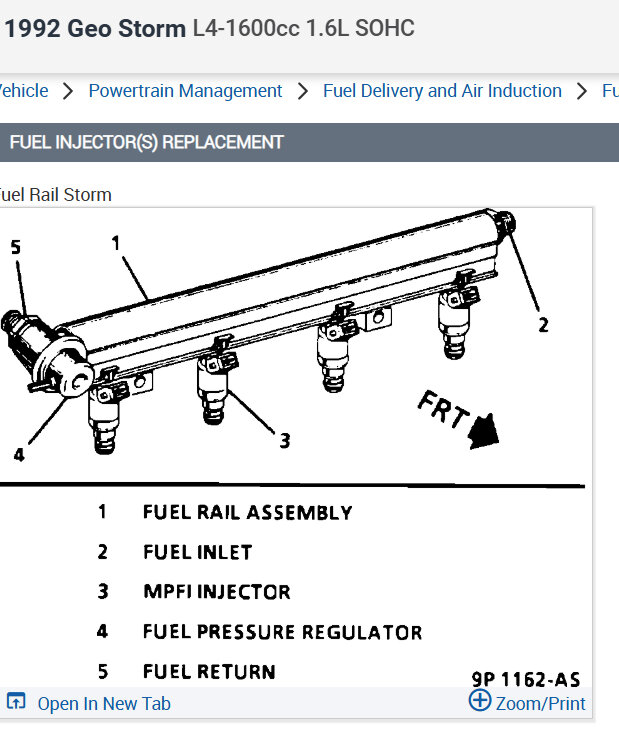 1992 Geo Storm L4-1600cc 1.6L SOHC

ehicle > Powertrain Management > Fuel Delivery and Air Induction > Fu

FUEL INJECTOR(S) REPLACEMENT

uel Rail Storm

5
1
2
4
3
FRT

1 FUEL RAIL ASSEMBLY
2 FUEL INLET
3 MPFI INJECTOR
4 FUEL PRESSURE REGULATOR
5 FUEL RETURN

9P 1162-AS

Open In New Tab
Zoom/Print