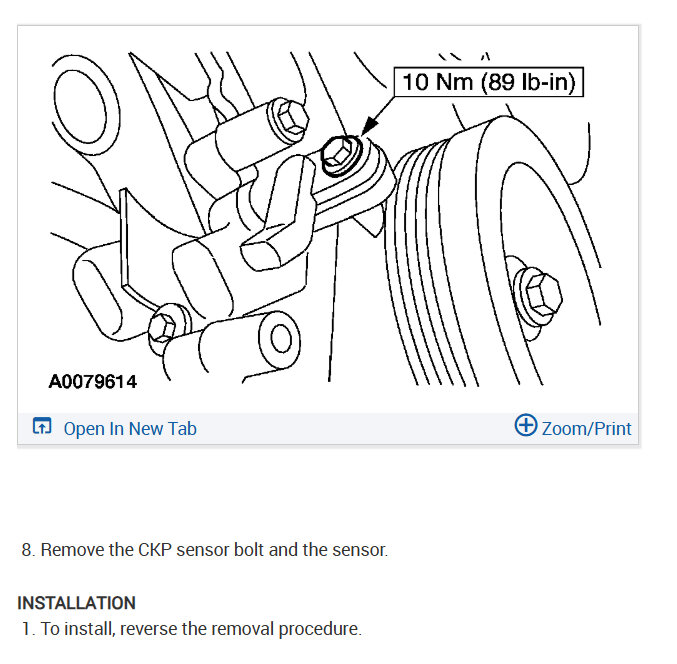 10 Nm (89 lb-in)

A0079614

Open In New Tab

Zoom/Print

8. Remove the CKP sensor bolt and the sensor.

INSTALLATION

1. To install, reverse the removal procedure.