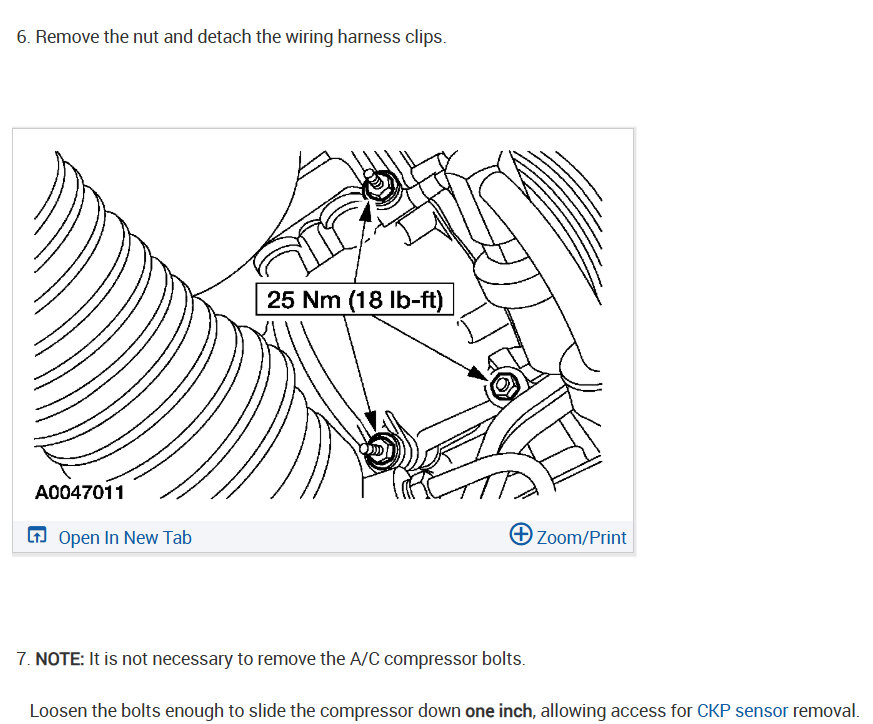 6. Remove the nut and detach the wiring harness clips.

25 Nm (18 lb-ft)

A0047011

Open In New Tab

Zoom/Print

7. NOTE: It is not necessary to remove the A/C compressor bolts.

Loosen the bolts enough to slide the compressor down one inch, allowing access for CKP sensor removal.