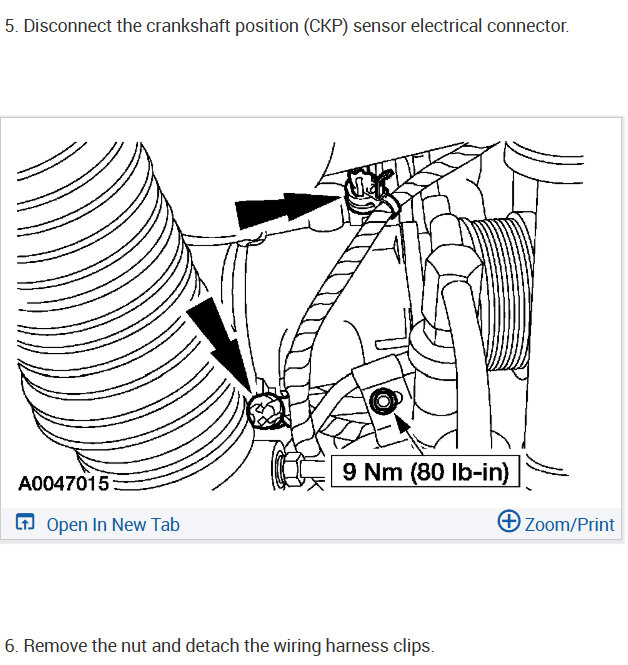 5. Disconnect the crankshaft position (CKP) sensor electrical connector.

A0047015

9 Nm (80 lb-in)

Open In New Tab

Zoom/Print

6. Remove the nut and detach the wiring harness clips.