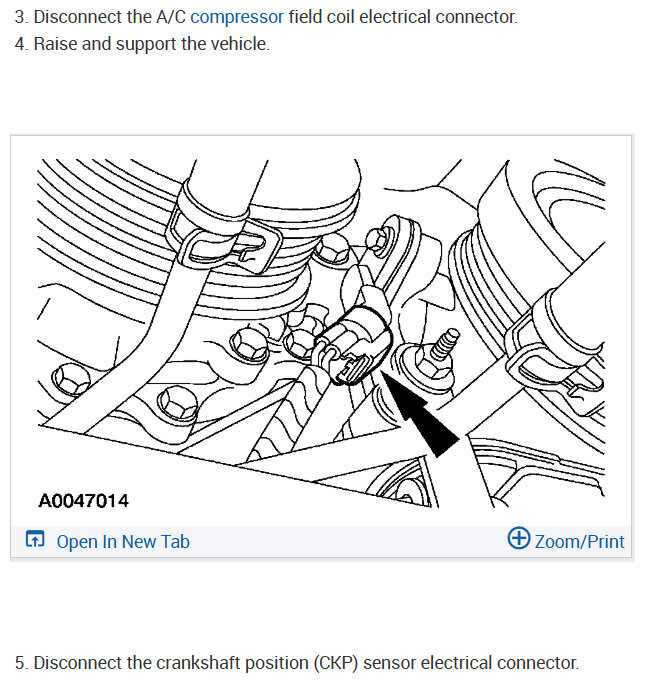 3. Disconnect the A/C compressor field coil electrical connector.
4. Raise and support the vehicle.

A0047014

Open In New Tab

Zoom/Print

5. Disconnect the crankshaft position (CKP) sensor electrical connector.