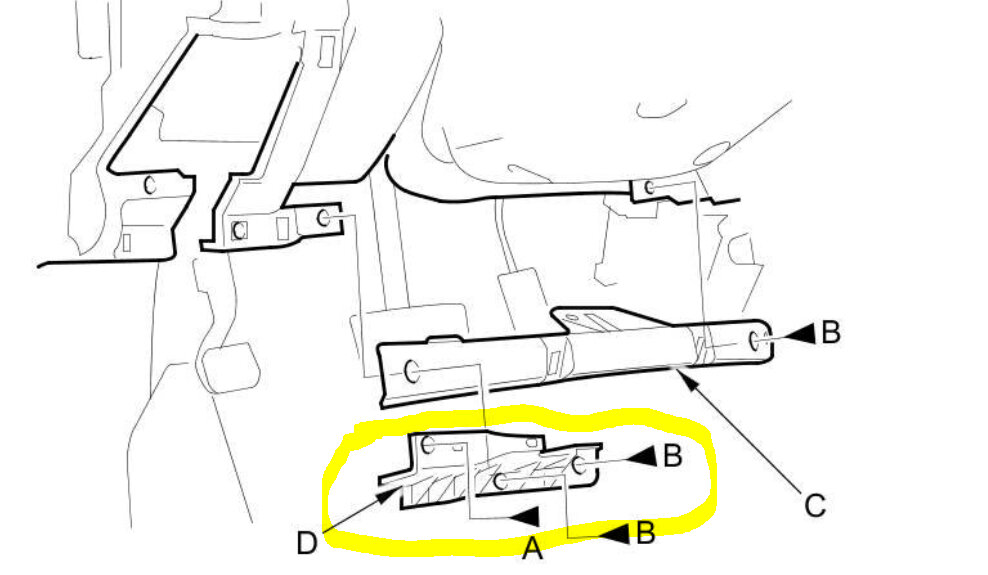 B
B
C
D
A
B