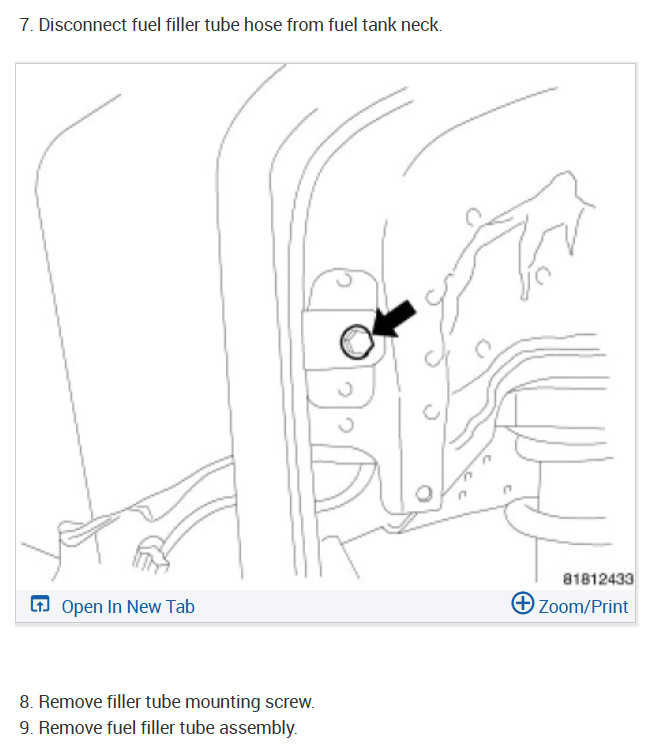 7. Disconnect fuel filler tube hose from fuel tank neck.

81812433

Open In New Tab

Zoom/Print

8. Remove filler tube mounting screw.
9. Remove fuel filler tube assembly.