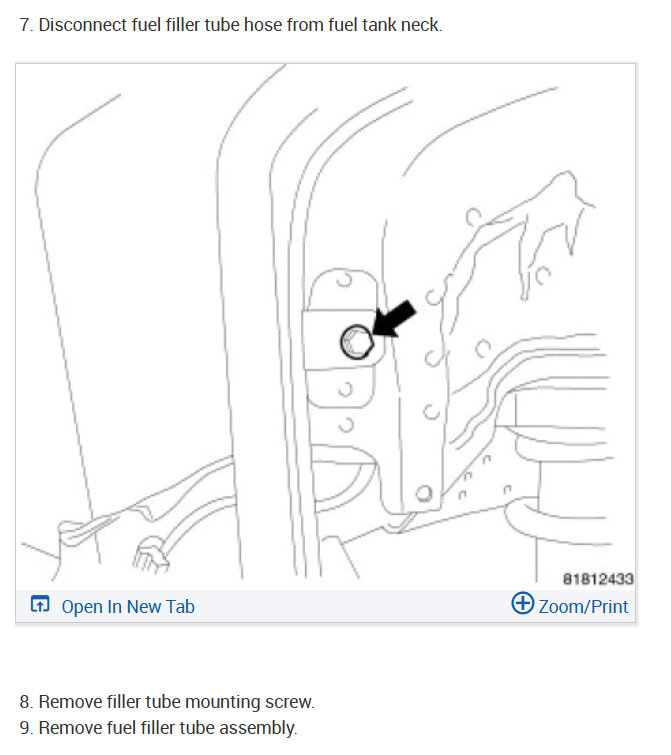 7. Disconnect fuel filler tube hose from fuel tank neck.

81812433

Open In New Tab

Zoom/Print

8. Remove filler tube mounting screw.
9. Remove fuel filler tube assembly.