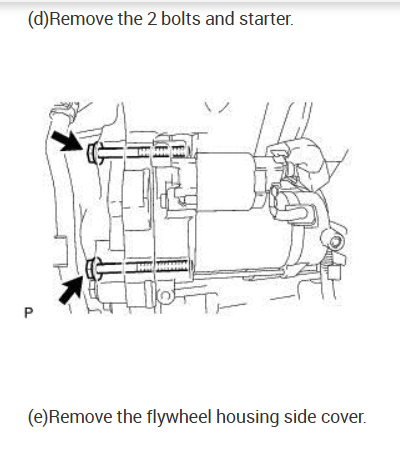 (d)Remove the 2 bolts and starter.

P

(e)Remove the flywheel housing side cover.