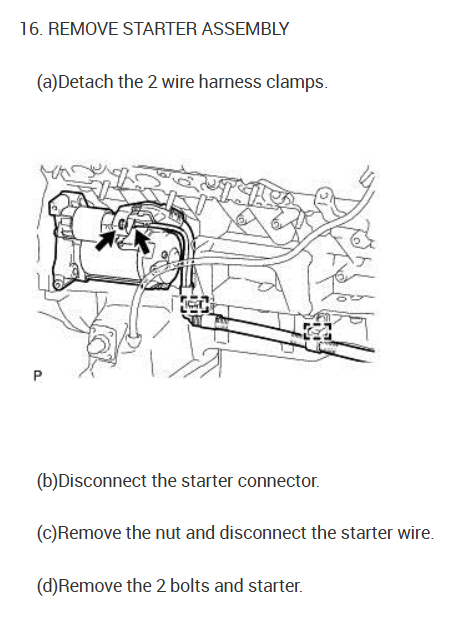 16. REMOVE STARTER ASSEMBLY

(a)Detach the 2 wire harness clamps.

P

(b)Disconnect the starter connector.

(c)Remove the nut and disconnect the starter wire.

(d)Remove the 2 bolts and starter.