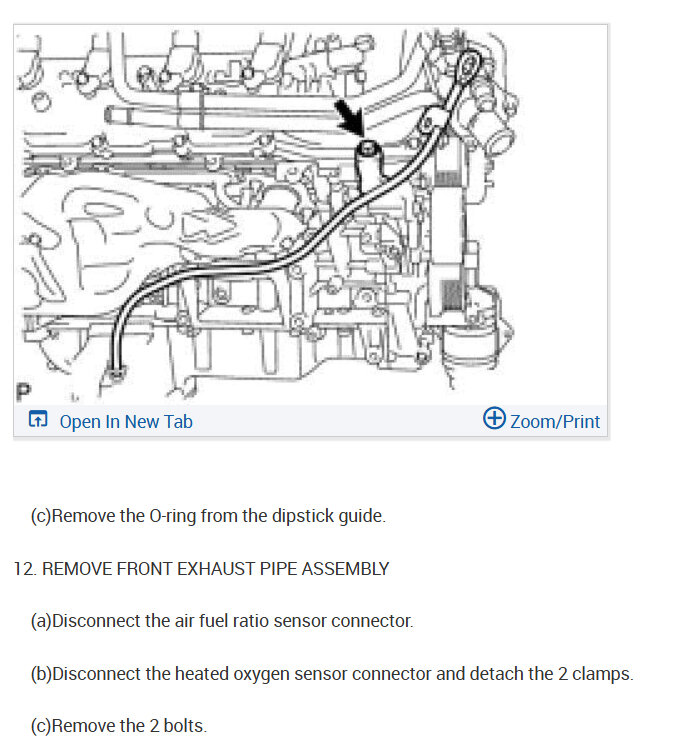 P

Open In New Tab

Zoom/Print

(c)Remove the O-ring from the dipstick guide.

12. REMOVE FRONT EXHAUST PIPE ASSEMBLY

(a)Disconnect the air fuel ratio sensor connector.

(b)Disconnect the heated oxygen sensor connector and detach the 2 clamps.

(c)Remove the 2 bolts.