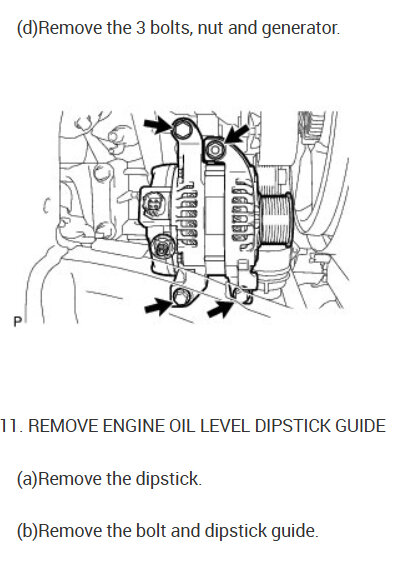 (d)Remove the 3 bolts, nut and generator.

P

11. REMOVE ENGINE OIL LEVEL DIPSTICK GUIDE

(a)Remove the dipstick.

(b)Remove the bolt and dipstick guide.