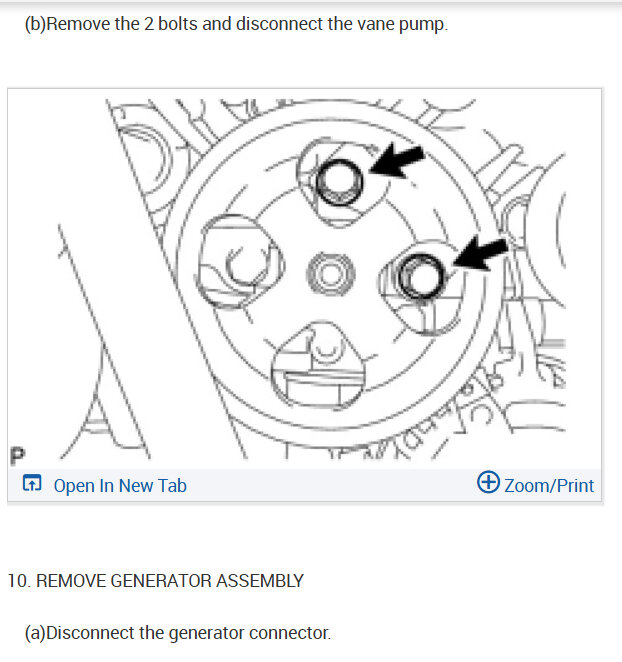 (b)Remove the 2 bolts and disconnect the vane pump.

P

Open In New Tab

Zoom/Print

10. REMOVE GENERATOR ASSEMBLY

(a)Disconnect the generator connector.