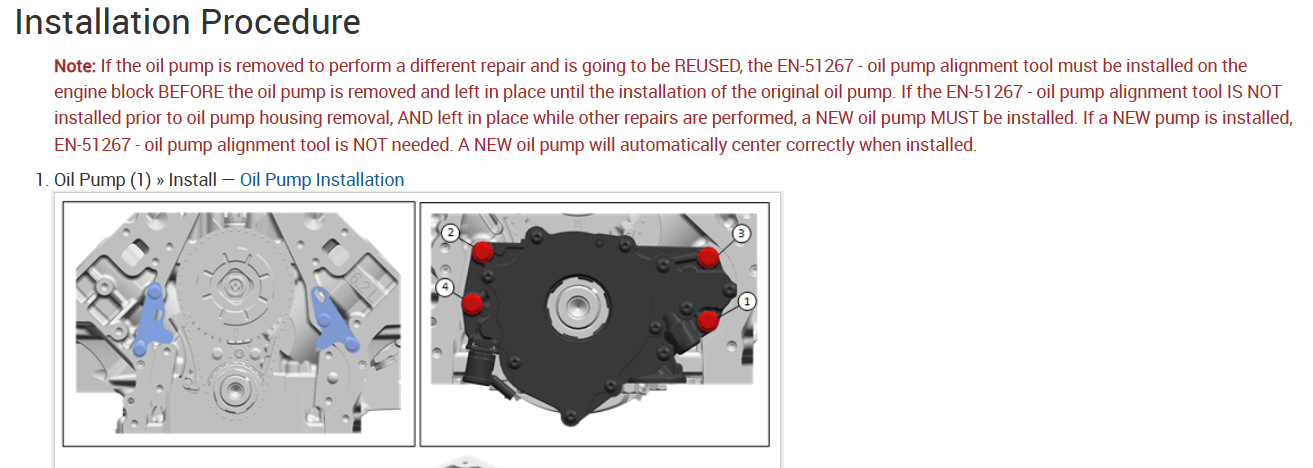 Installation Procedure

Note: If the oil pump is removed to perform a different repair and is going to be REUSED, the EN-51267 - oil pump alignment tool must be installed on the engine block BEFORE the oil pump is removed and left in place until the installation of the original oil pump. If the EN-51267 - oil pump alignment tool IS NOT installed prior to oil pump housing removal, AND left in place while other repairs are performed, a NEW oil pump MUST be installed. If a NEW pump is installed, EN-51267 - oil pump alignment tool is NOT needed. A NEW oil pump will automatically center correctly when installed.

1. Oil Pump (1) » Install — Oil Pump Installation

2

3

4

1