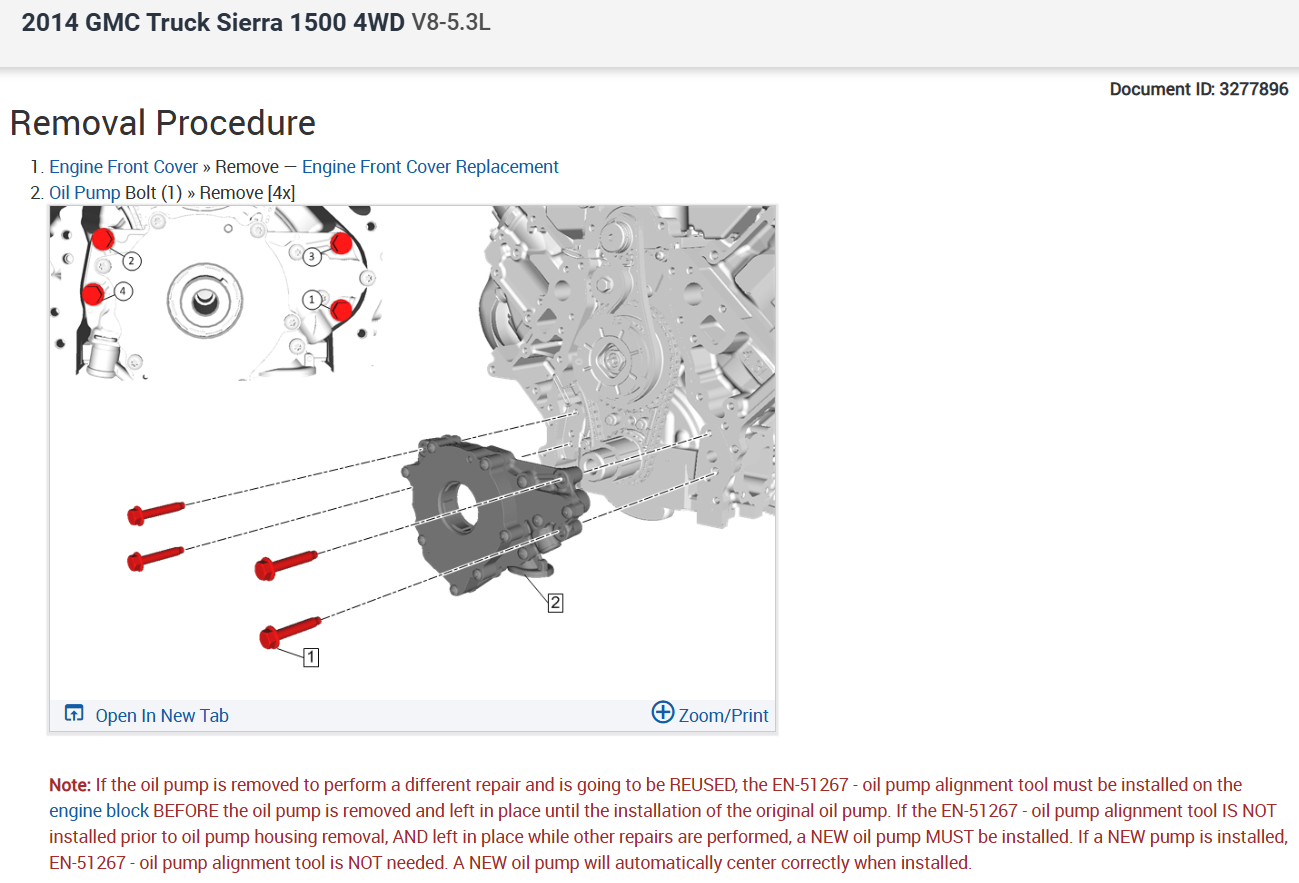 2014 GMC Truck Sierra 1500 4WD V8-5.3L

Document ID: 3277896

Removal Procedure

1. Engine Front Cover » Remove — Engine Front Cover Replacement
2. Oil Pump Bolt (1) » Remove [4x]

2
3
4
1
2
1

Open In New Tab
Zoom/Print

Note: If the oil pump is removed to perform a different repair and is going to be REUSED, the EN-51267 - oil pump alignment tool must be installed on the engine block BEFORE the oil pump is removed and left in place until the installation of the original oil pump. If the EN-51267 - oil pump alignment tool IS NOT installed prior to oil pump housing removal, AND left in place while other repairs are performed, a NEW oil pump MUST be installed. If a NEW pump is installed, EN-51267 - oil pump alignment tool is NOT needed. A NEW oil pump will automatically center correctly when installed.