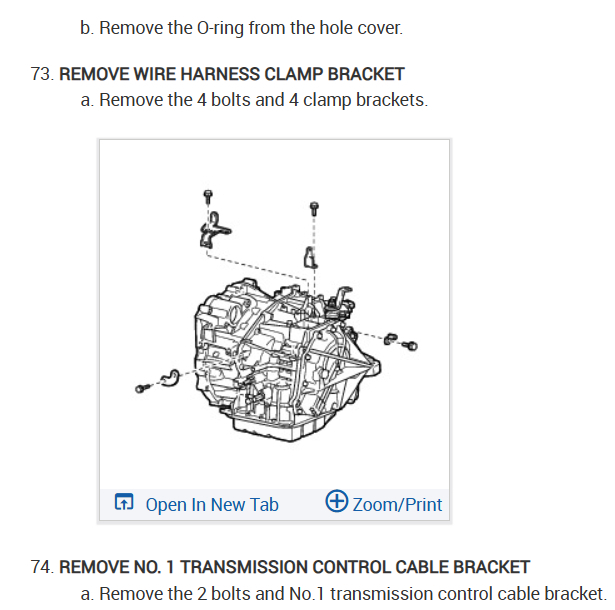 b. Remove the O-ring from the hole cover.

73. REMOVE WIRE HARNESS CLAMP BRACKET

a. Remove the 4 bolts and 4 clamp brackets.

Open In New Tab  Zoom/Print

74. REMOVE NO. 1 TRANSMISSION CONTROL CABLE BRACKET

a. Remove the 2 bolts and No.1 transmission control cable bracket.