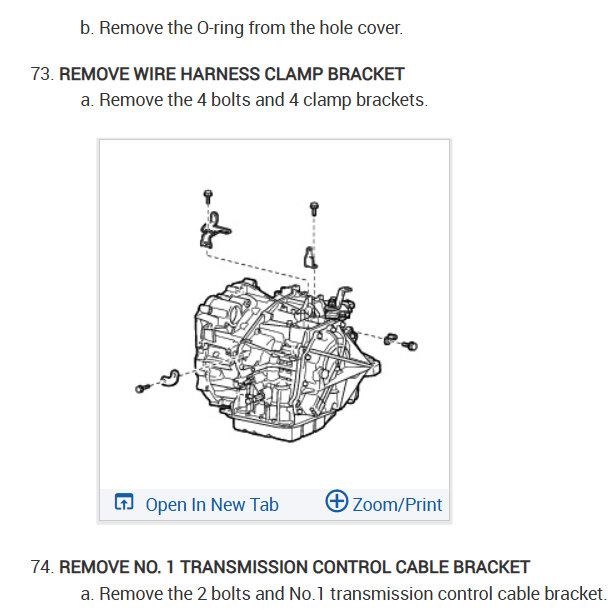 b. Remove the O-ring from the hole cover.

73. REMOVE WIRE HARNESS CLAMP BRACKET

a. Remove the 4 bolts and 4 clamp brackets.

Open In New Tab
Zoom/Print

74. REMOVE NO. 1 TRANSMISSION CONTROL CABLE BRACKET

a. Remove the 2 bolts and No.1 transmission control cable bracket.