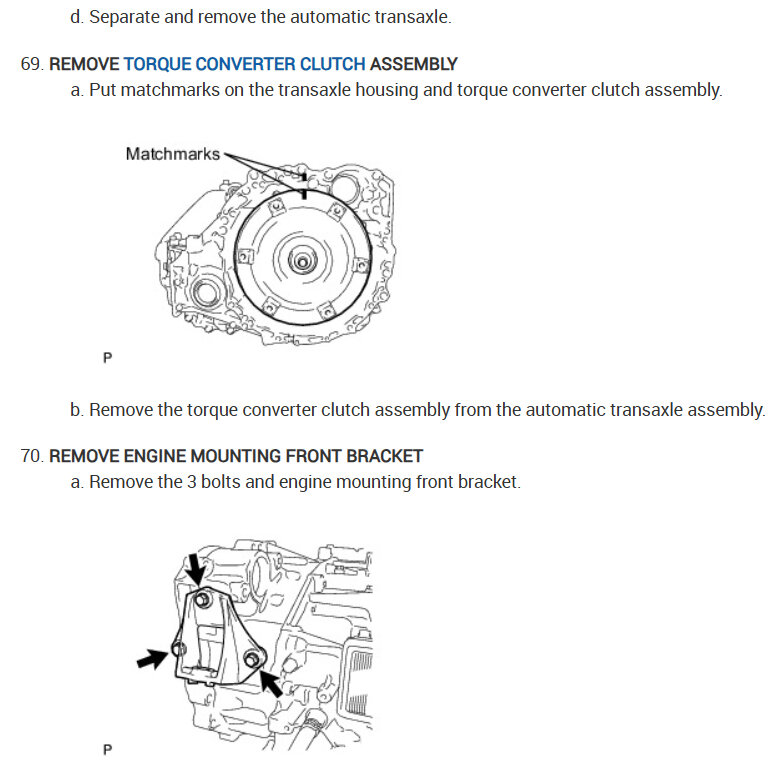 d. Separate and remove the automatic transaxle.

69. REMOVE TORQUE CONVERTER CLUTCH ASSEMBLY
a. Put matchmarks on the transaxle housing and torque converter clutch assembly.

Matchmarks

P

b. Remove the torque converter clutch assembly from the automatic transaxle assembly.

70. REMOVE ENGINE MOUNTING FRONT BRACKET
a. Remove the 3 bolts and engine mounting front bracket.

P