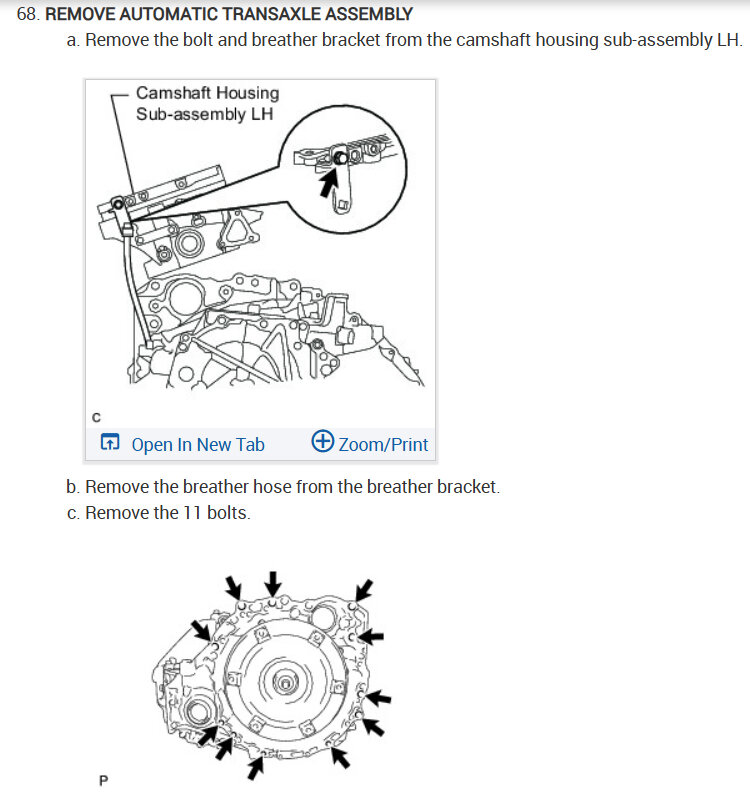 68. REMOVE AUTOMATIC TRANSAXLE ASSEMBLY

a. Remove the bolt and breather bracket from the camshaft housing sub-assembly LH.

Camshaft Housing Sub-assembly LH

C

Open In New Tab

Zoom/Print

b. Remove the breather hose from the breather bracket.

c. Remove the 11 bolts.

P