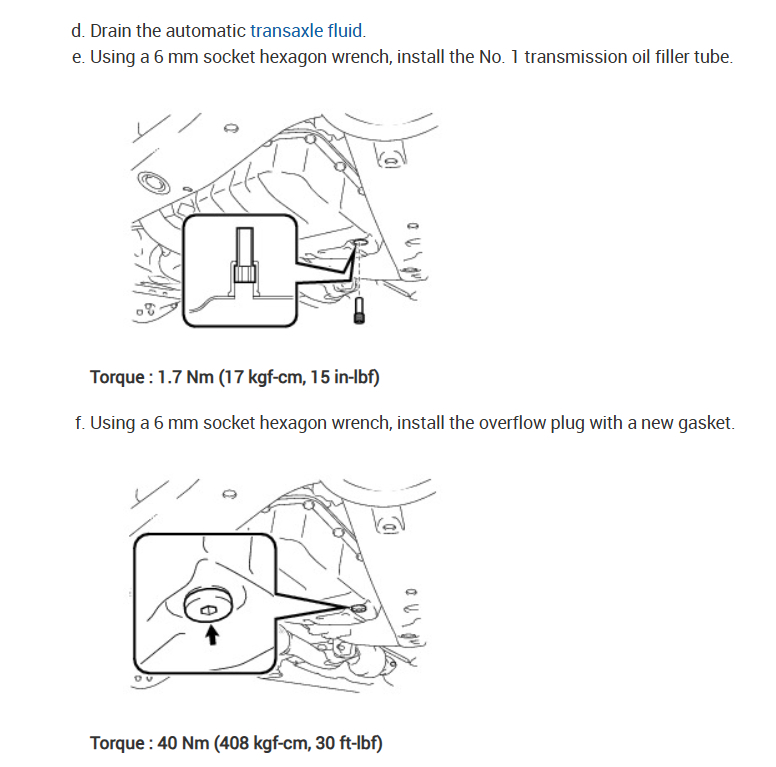 d. Drain the automatic transaxle fluid.
e. Using a 6 mm socket hexagon wrench, install the No. 1 transmission oil filler tube.

Torque : 1.7 Nm (17 kgf-cm, 15 in-lbf)

f. Using a 6 mm socket hexagon wrench, install the overflow plug with a new gasket.

Torque : 40 Nm (408 kgf-cm, 30 ft-lbf)