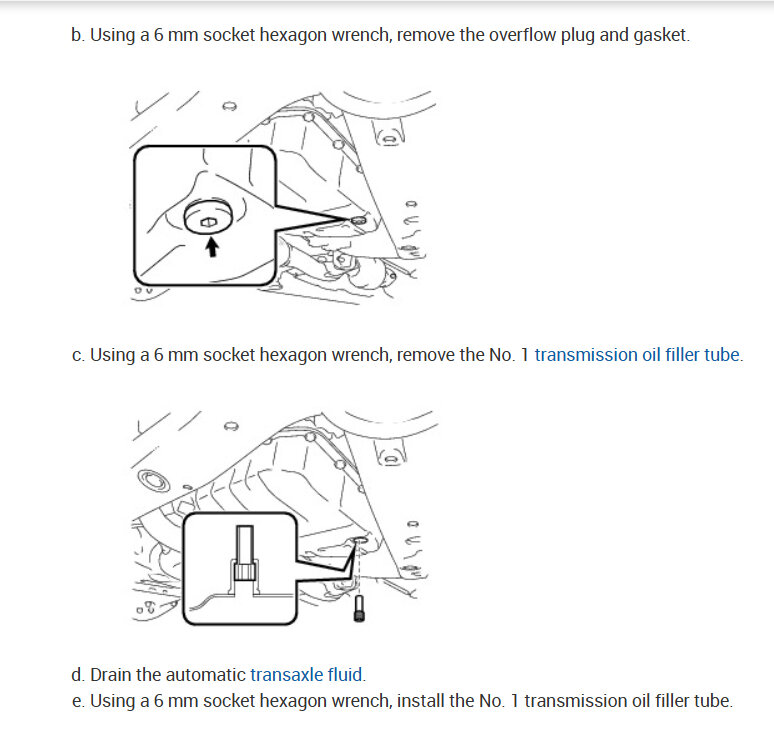 b. Using a 6 mm socket hexagon wrench, remove the overflow plug and gasket.

c. Using a 6 mm socket hexagon wrench, remove the No. 1 transmission oil filler tube.

d. Drain the automatic transaxle fluid.
e. Using a 6 mm socket hexagon wrench, install the No. 1 transmission oil filler tube.