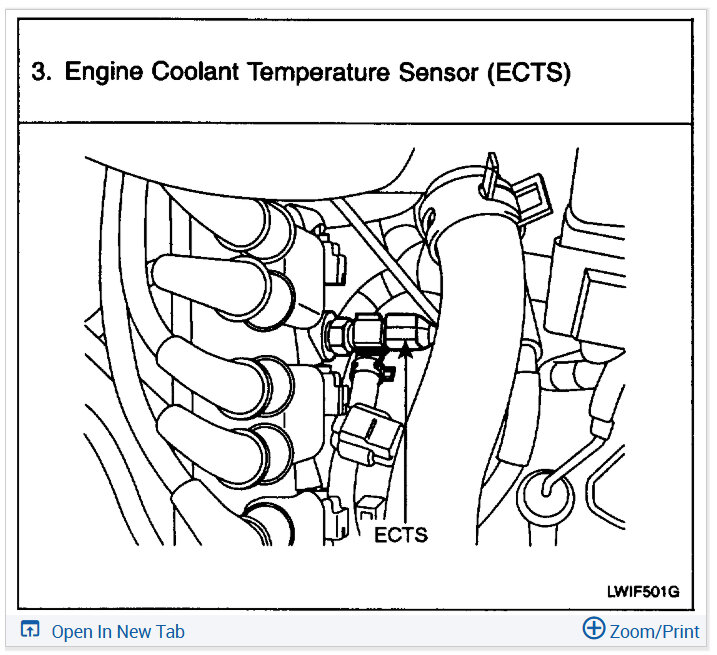 3. Engine Coolant Temperature Sensor (ECTS)

ECTS

LWIF501G

Open In New Tab

Zoom/Print