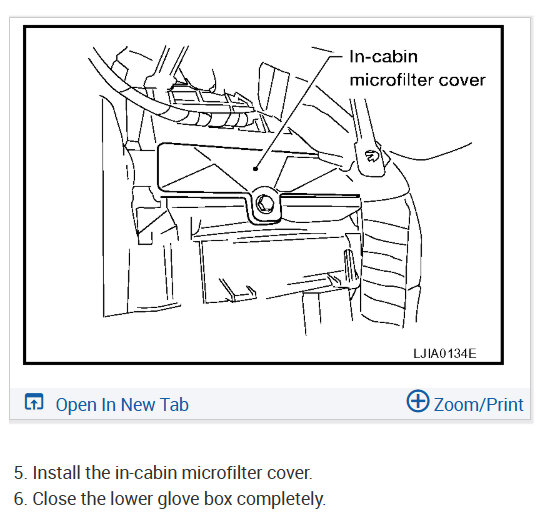 In-cabin microfilter cover

LJIA0134E

Open In New Tab

Zoom/Print

5. Install the in-cabin microfilter cover.
6. Close the lower glove box completely.