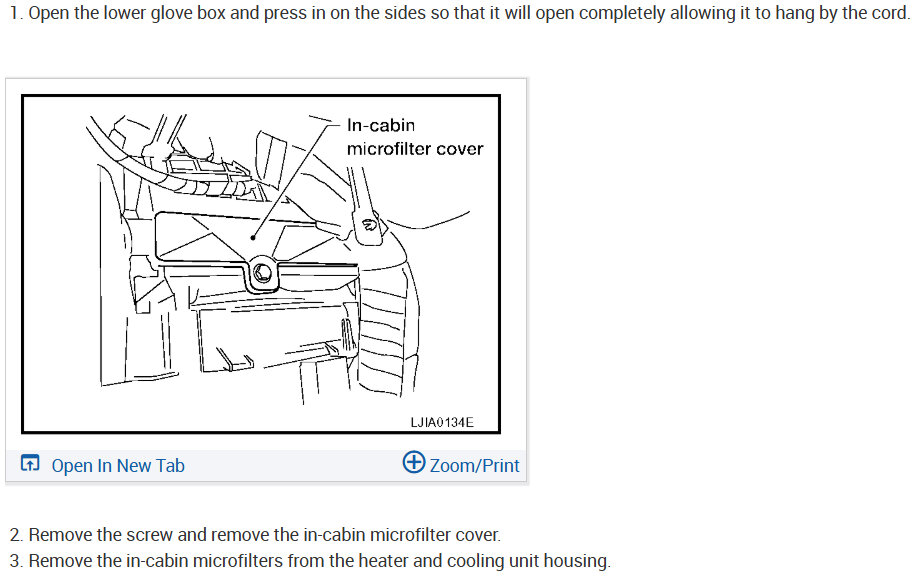 1. Open the lower glove box and press in on the sides so that it will open completely allowing it to hang by the cord.

In-cabin microfilter cover

LJIA0134E

Open In New Tab

Zoom/Print

2. Remove the screw and remove the in-cabin microfilter cover.
3. Remove the in-cabin microfilters from the heater and cooling unit housing.