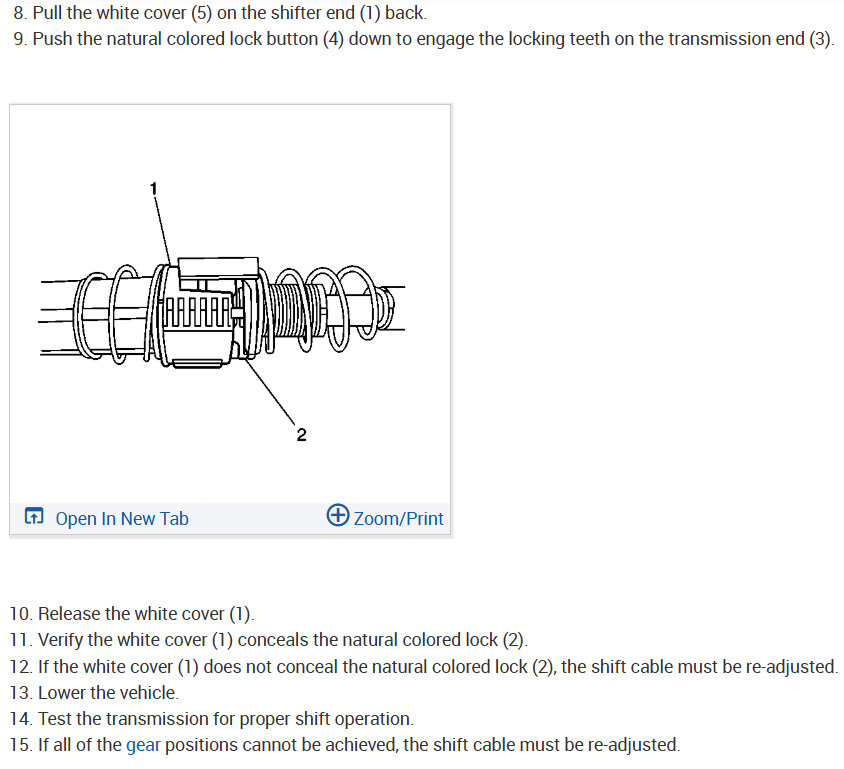 8. Pull the white cover (5) on the shifter end (1) back.
9. Push the natural colored lock button (4) down to engage the locking teeth on the transmission end (3).

1

2

Open In New Tab Zoom/Print

10. Release the white cover (1).
11. Verify the white cover (1) conceals the natural colored lock (2).
12. If the white cover (1) does not conceal the natural colored lock (2), the shift cable must be re-adjusted.
13. Lower the vehicle.
14. Test the transmission for proper shift operation.
15. If all of the gear positions cannot be achieved, the shift cable must be re-adjusted.