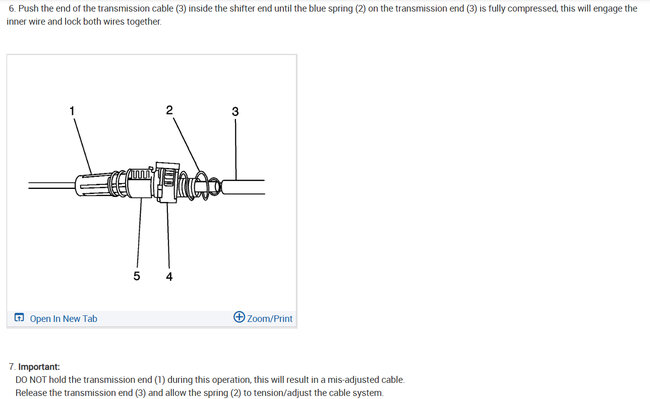 6. Push the end of the transmission cable (3) inside the shifter end until the blue spring (2) on the transmission end (3) is fully compressed, this will engage the inner wire and lock both wires together.

1
2
3
5
4

Open In New Tab
Zoom/Print

7. Important:
DO NOT hold the transmission end (1) during this operation, this will result in a mis-adjusted cable.
Release the transmission end (3) and allow the spring (2) to tension/adjust the cable system.