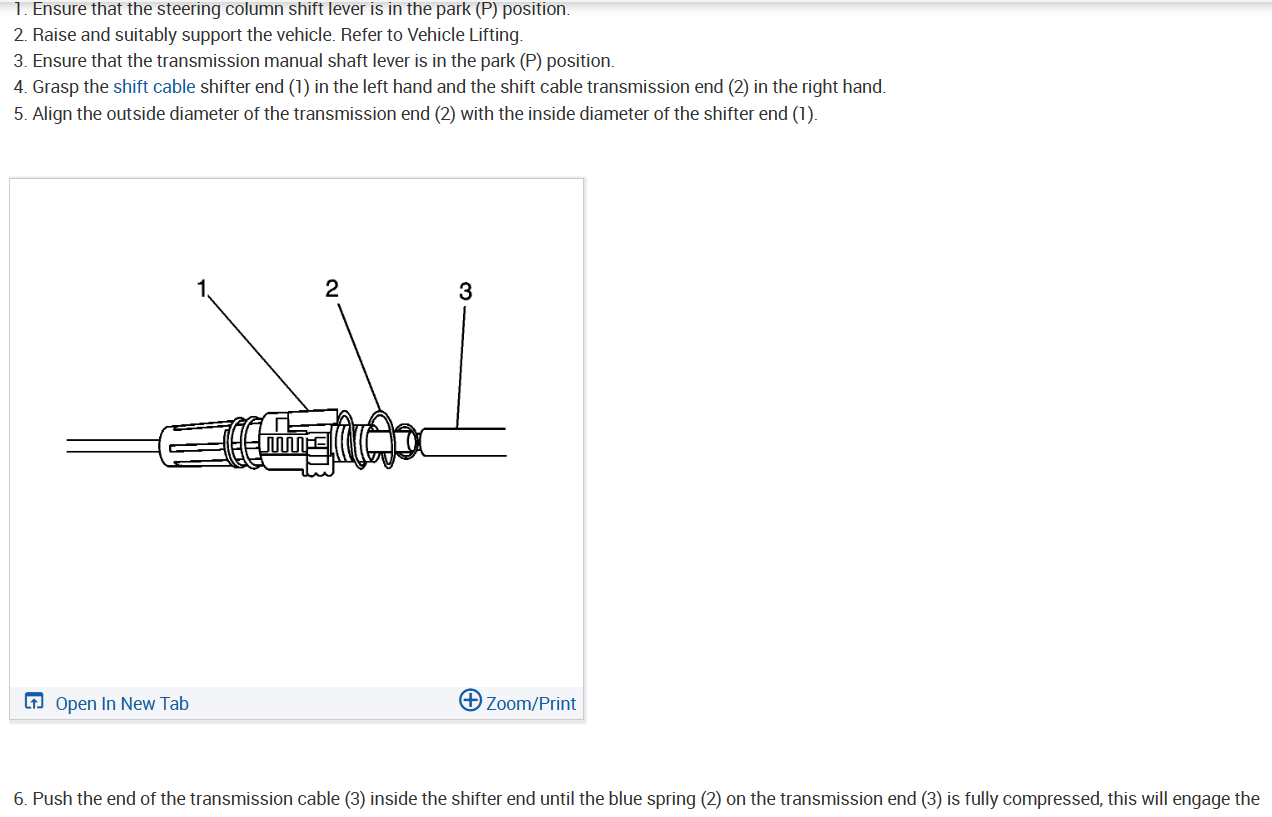 1. Ensure that the steering column shift lever is in the park (P) position.
2. Raise and suitably support the vehicle. Refer to Vehicle Lifting.
3. Ensure that the transmission manual shaft lever is in the park (P) position.
4. Grasp the shift cable shifter end (1) in the left hand and the shift cable transmission end (2) in the right hand.
5. Align the outside diameter of the transmission end (2) with the inside diameter of the shifter end (1).

1
2
3

Open In New Tab
Zoom/Print

6. Push the end of the transmission cable (3) inside the shifter end until the blue spring (2) on the transmission end (3) is fully compressed, this will engage the