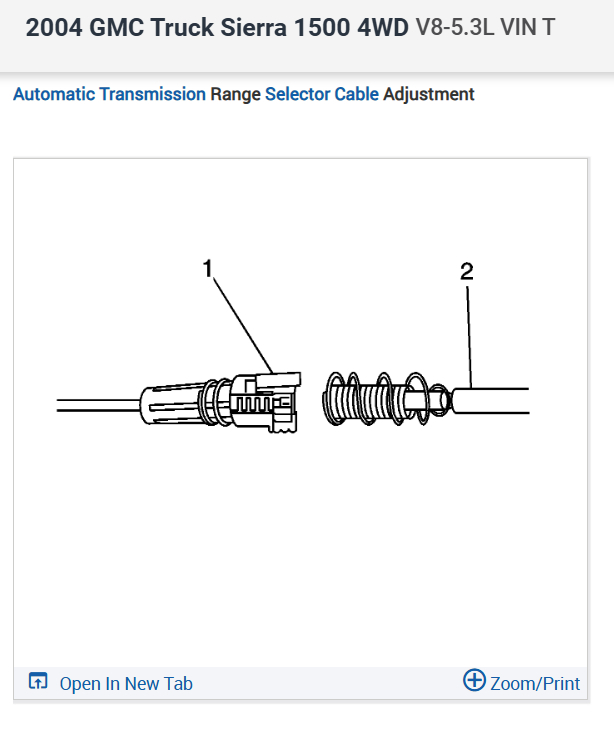 2004 GMC Truck Sierra 1500 4WD V8-5.3L VIN T

Automatic Transmission Range Selector Cable Adjustment

1

2

Open In New Tab

Zoom/Print