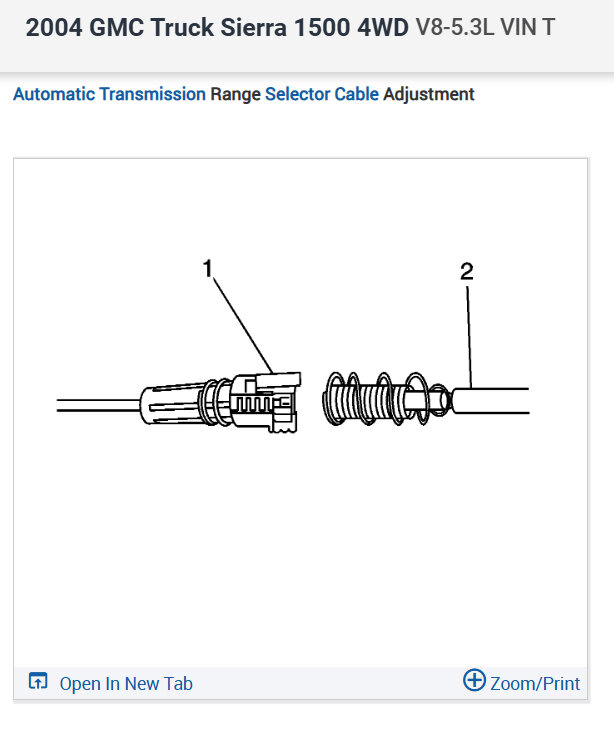 2004 GMC Truck Sierra 1500 4WD V8-5.3L VIN T

Automatic Transmission Range Selector Cable Adjustment

1

2

Open In New Tab

Zoom/Print