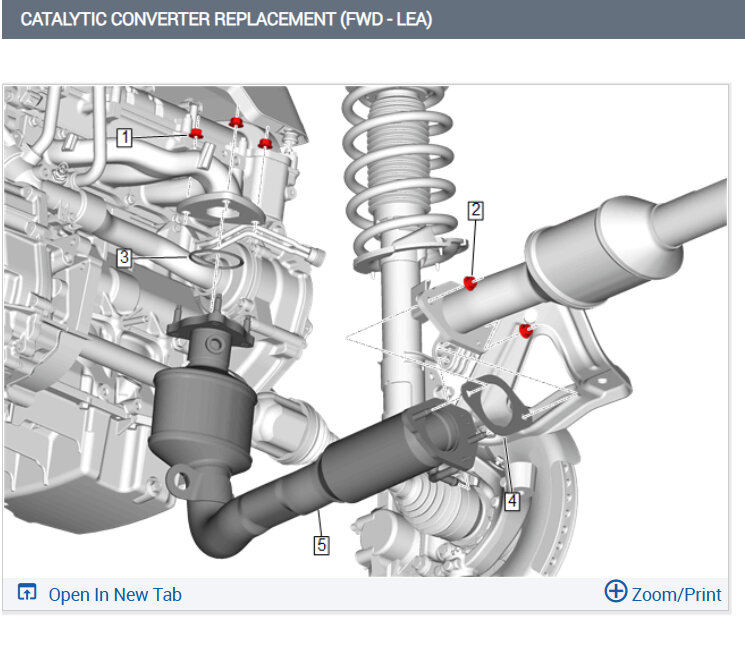 CATALYTIC CONVERTER REPLACEMENT (FWD - LEA)

1
2
3
4
5

Open In New Tab
Zoom/Print