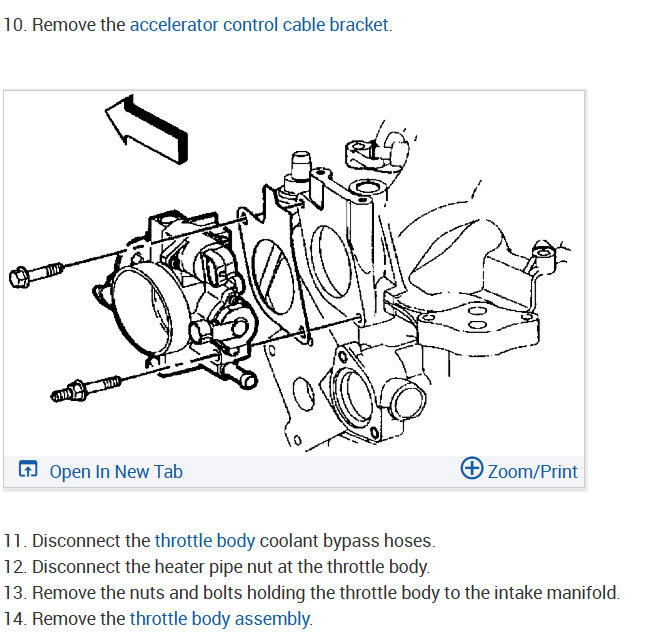 10. Remove the accelerator control cable bracket.

Open In New Tab

Zoom/Print

11. Disconnect the throttle body coolant bypass hoses.
12. Disconnect the heater pipe nut at the throttle body.
13. Remove the nuts and bolts holding the throttle body to the intake manifold.
14. Remove the throttle body assembly.