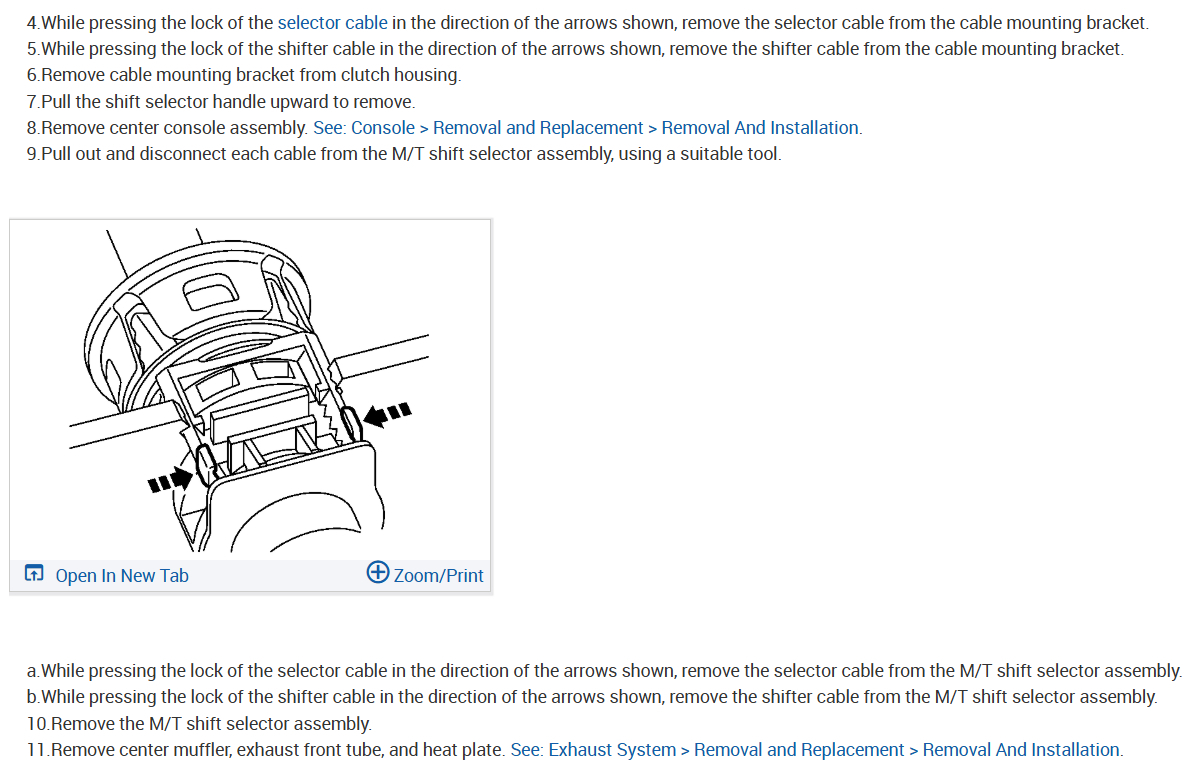 4.While pressing the lock of the selector cable in the direction of the arrows shown, remove the selector cable from the cable mounting bracket.
5.While pressing the lock of the shifter cable in the direction of the arrows shown, remove the shifter cable from the cable mounting bracket.
6.Remove cable mounting bracket from clutch housing.
7.Pull the shift selector handle upward to remove.
8.Remove center console assembly. See: Console > Removal and Replacement > Removal And Installation.
9.Pull out and disconnect each cable from the M/T shift selector assembly, using a suitable tool.

Open In New Tab
Zoom/Print

a.While pressing the lock of the selector cable in the direction of the arrows shown, remove the selector cable from the M/T shift selector assembly.
b.While pressing the lock of the shifter cable in the direction of the arrows shown, remove the shifter cable from the M/T shift selector assembly.
10.Remove the M/T shift selector assembly.
11.Remove center muffler, exhaust front tube, and heat plate. See: Exhaust System > Removal and Replacement > Removal And Installation.