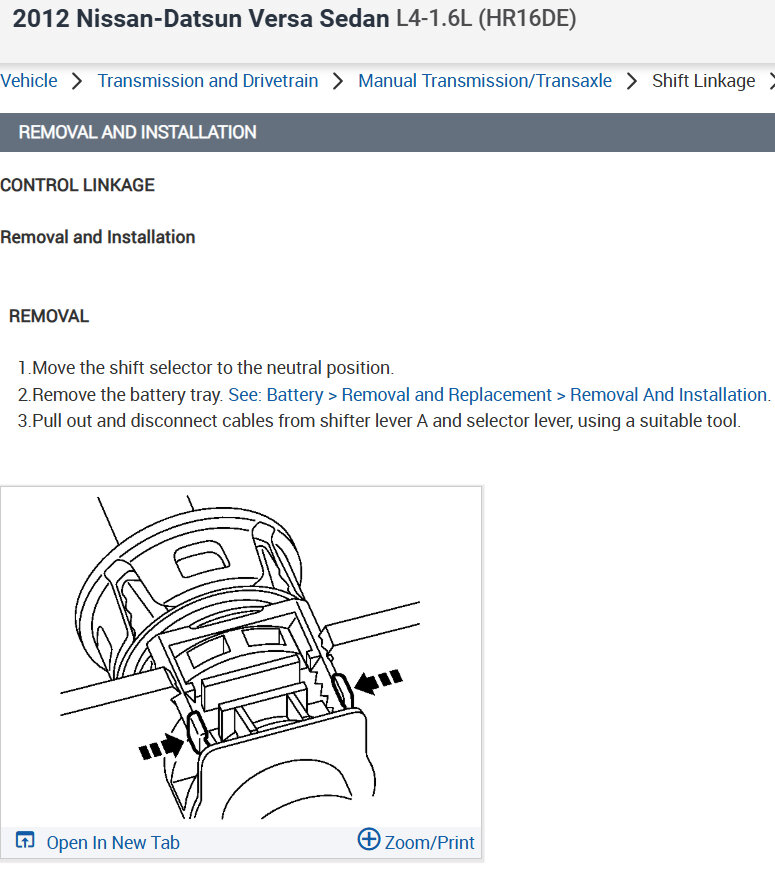 2012 Nissan-Datsun Versa Sedan L4-1.6L (HR16DE)

Vehicle > Transmission and Drivetrain > Manual Transmission/Transaxle > Shift Linkage >

REMOVAL AND INSTALLATION

CONTROL LINKAGE

Removal and Installation

REMOVAL

1.Move the shift selector to the neutral position.
2.Remove the battery tray. See: Battery > Removal and Replacement > Removal And Installation.
3.Pull out and disconnect cables from shifter lever A and selector lever, using a suitable tool.

Open In New Tab
Zoom/Print