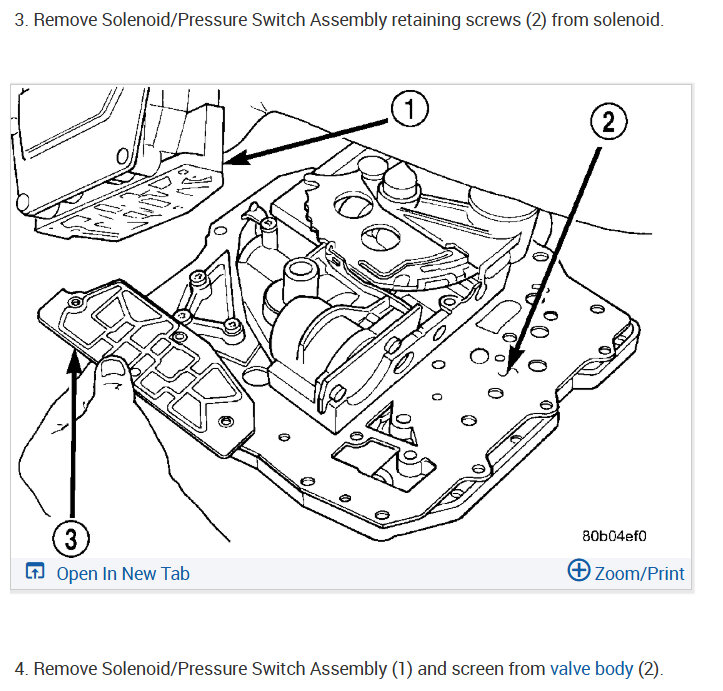 3. Remove Solenoid/Pressure Switch Assembly retaining screws (2) from solenoid.

1
2
3
80b04ef0

Open In New Tab
Zoom/Print

4. Remove Solenoid/Pressure Switch Assembly (1) and screen from valve body (2).