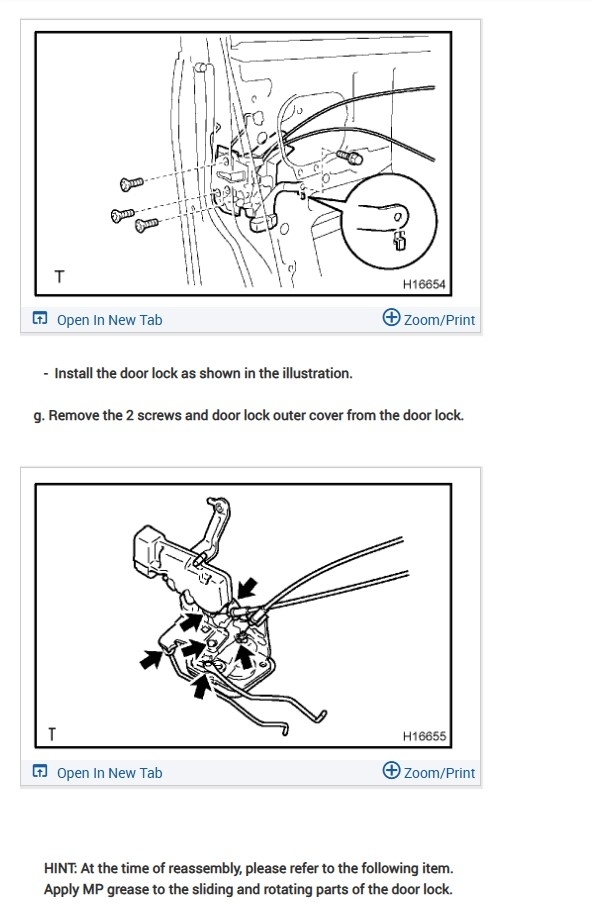 T

H16654

Open In New Tab

Zoom/Print

- Install the door lock as shown in the illustration.

g. Remove the 2 screws and door lock outer cover from the door lock.

T

H16655

Open In New Tab

Zoom/Print

HINT: At the time of reassembly, please refer to the following item.
Apply MP grease to the sliding and rotating parts of the door lock.