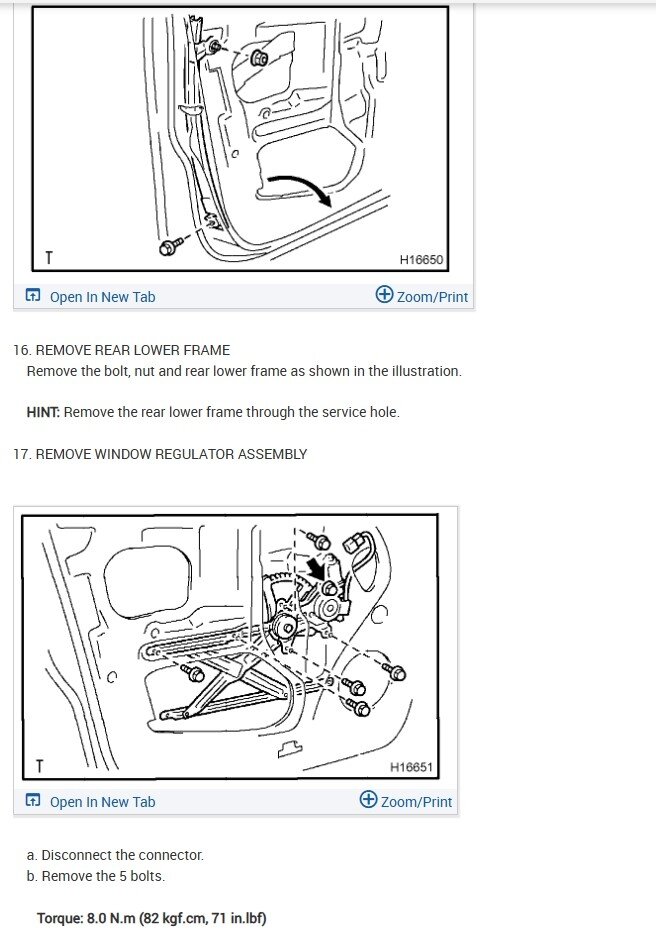 T

H16650

Open In New Tab

Zoom/Print

16. REMOVE REAR LOWER FRAME

Remove the bolt, nut and rear lower frame as shown in the illustration.

HINT: Remove the rear lower frame through the service hole.

17. REMOVE WINDOW REGULATOR ASSEMBLY

T

H16651

Open In New Tab

Zoom/Print

a. Disconnect the connector.

b. Remove the 5 bolts.

Torque: 8.0 N.m (82 kgf.cm, 71 in.lbf)