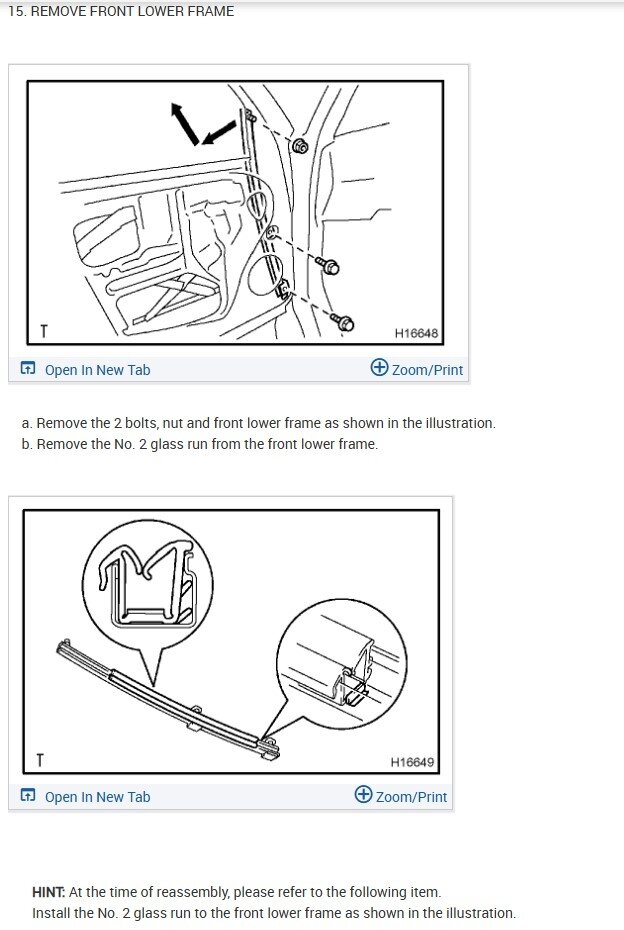 15. REMOVE FRONT LOWER FRAME

T

H16648

Open In New Tab

Zoom/Print

a. Remove the 2 bolts, nut and front lower frame as shown in the illustration.
b. Remove the No. 2 glass run from the front lower frame.

T

H16649

Open In New Tab

Zoom/Print

HINT: At the time of reassembly, please refer to the following item.
Install the No. 2 glass run to the front lower frame as shown in the illustration.