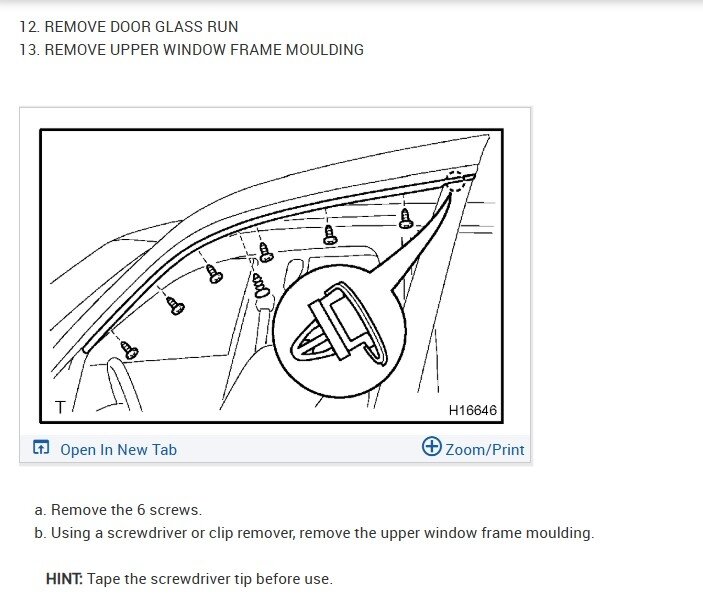 12. REMOVE DOOR GLASS RUN

13. REMOVE UPPER WINDOW FRAME MOULDING

T

H16646

Open In New Tab

Zoom/Print

a. Remove the 6 screws.

b. Using a screwdriver or clip remover, remove the upper window frame moulding.

HINT: Tape the screwdriver tip before use.