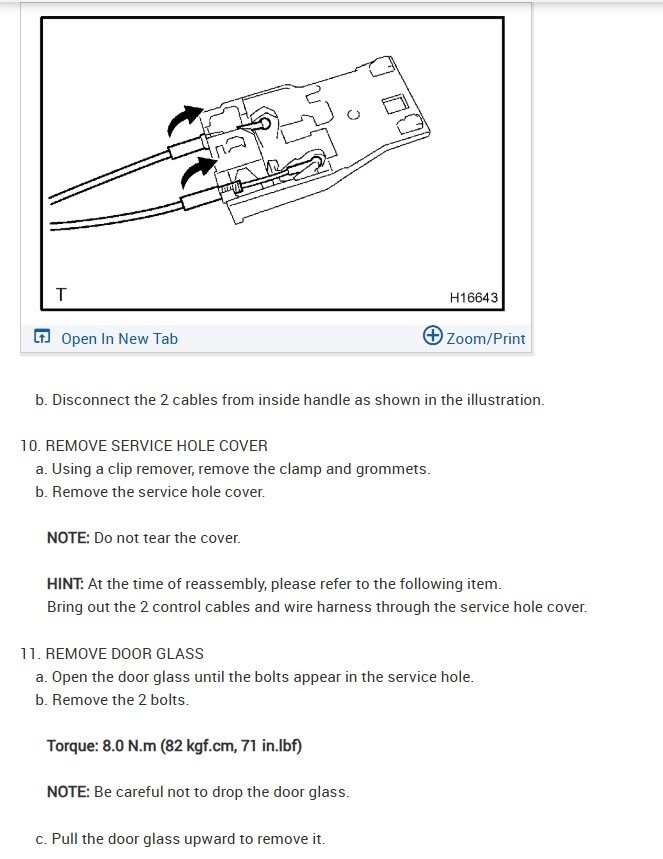 T

H16643

Open In New Tab

Zoom/Print

b. Disconnect the 2 cables from inside handle as shown in the illustration.

10. REMOVE SERVICE HOLE COVER

a. Using a clip remover, remove the clamp and grommets.

b. Remove the service hole cover.

NOTE: Do not tear the cover.

HINT: At the time of reassembly, please refer to the following item.
Bring out the 2 control cables and wire harness through the service hole cover.

11. REMOVE DOOR GLASS

a. Open the door glass until the bolts appear in the service hole.

b. Remove the 2 bolts.

Torque: 8.0 N.m (82 kgf.cm, 71 in.lbf)

NOTE: Be careful not to drop the door glass.

c. Pull the door glass upward to remove it.