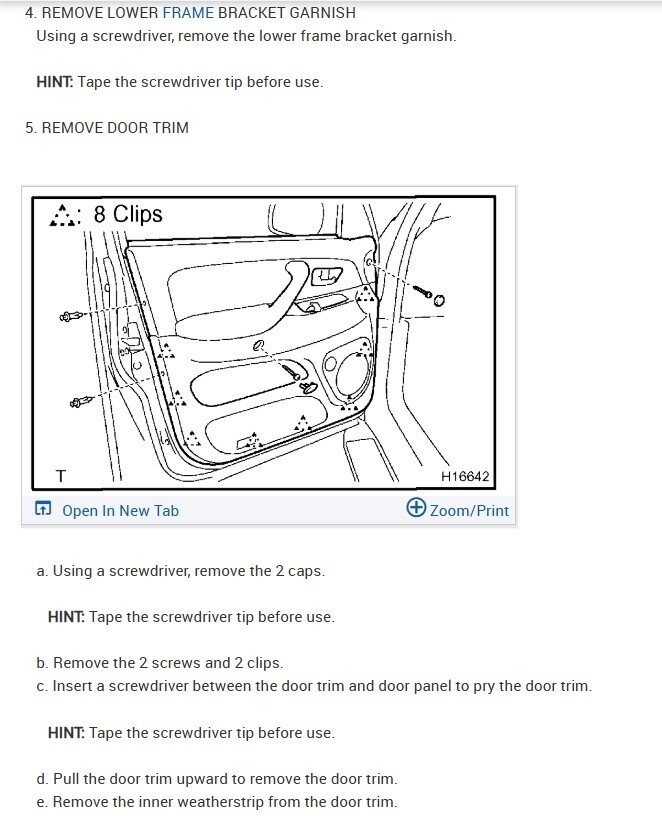 4. REMOVE LOWER FRAME BRACKET GARNISH
Using a screwdriver, remove the lower frame bracket garnish.

HINT: Tape the screwdriver tip before use.

5. REMOVE DOOR TRIM

: 8 Clips

T

H16642

Open In New Tab

Zoom/Print

a. Using a screwdriver, remove the 2 caps.

HINT: Tape the screwdriver tip before use.

b. Remove the 2 screws and 2 clips.
c. Insert a screwdriver between the door trim and door panel to pry the door trim.

HINT: Tape the screwdriver tip before use.

d. Pull the door trim upward to remove the door trim.
e. Remove the inner weatherstrip from the door trim.