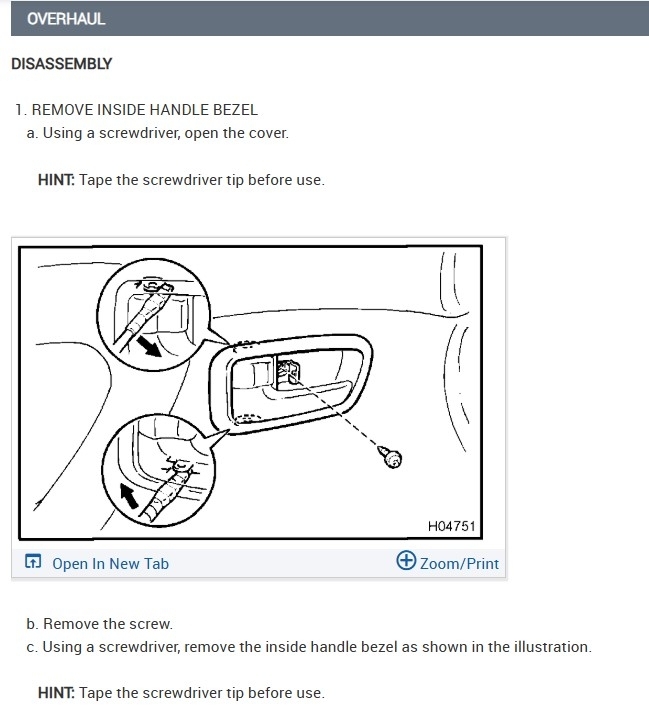 OVERHAUL

DISASSEMBLY

1. REMOVE INSIDE HANDLE BEZEL

a. Using a screwdriver, open the cover.

HINT: Tape the screwdriver tip before use.

H04751

Open In New Tab

Zoom/Print

b. Remove the screw.

c. Using a screwdriver, remove the inside handle bezel as shown in the illustration.

HINT: Tape the screwdriver tip before use.