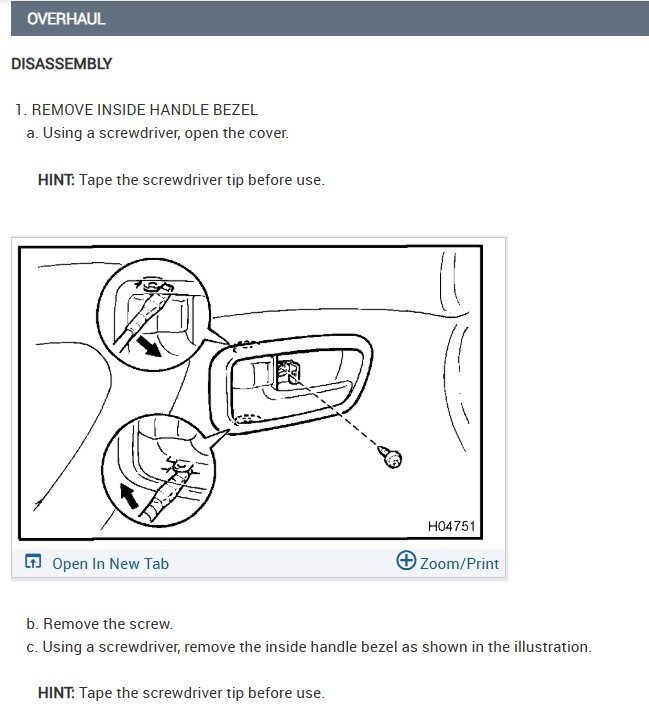 OVERHAUL

DISASSEMBLY

1. REMOVE INSIDE HANDLE BEZEL

a. Using a screwdriver, open the cover.

HINT: Tape the screwdriver tip before use.

H04751

Open In New Tab

Zoom/Print

b. Remove the screw.

c. Using a screwdriver, remove the inside handle bezel as shown in the illustration.

HINT: Tape the screwdriver tip before use.