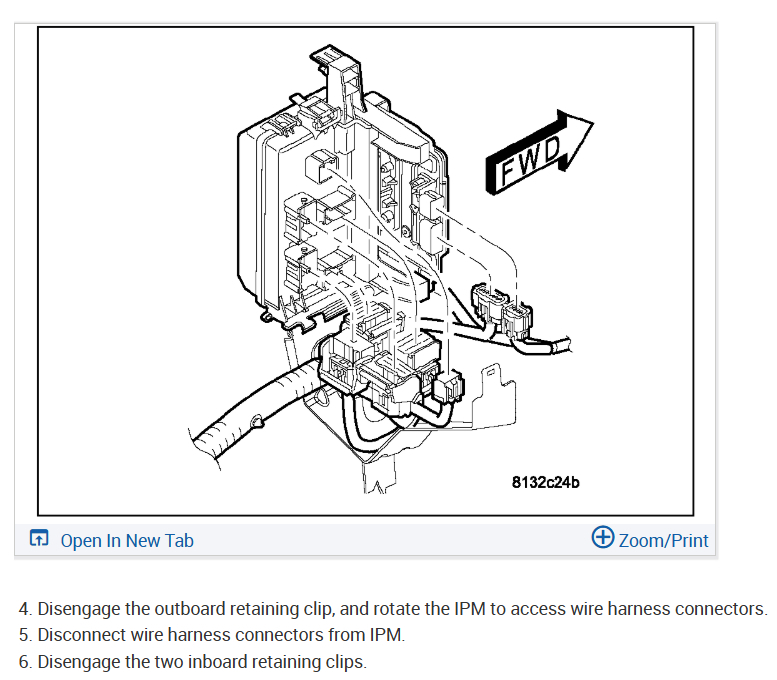 FWD

8132c24b

Open In New Tab

Zoom/Print

4. Disengage the outboard retaining clip, and rotate the IPM to access wire harness connectors.
5. Disconnect wire harness connectors from IPM.
6. Disengage the two inboard retaining clips.